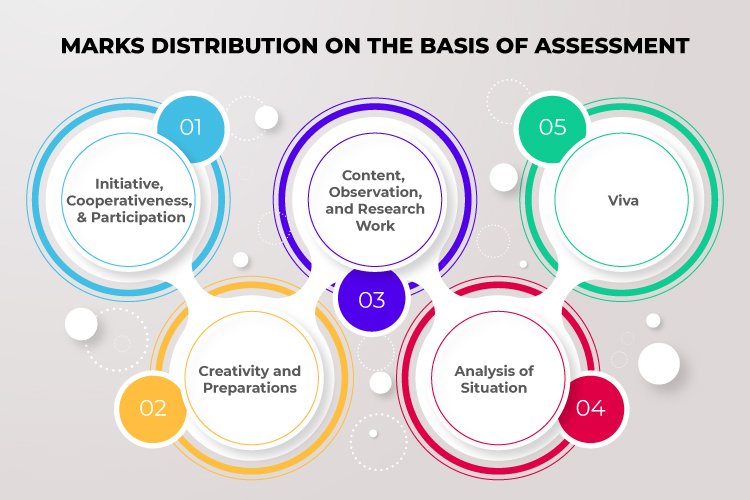 MARKS DISTRIBUTION ON THE BASIS OF ASSESSMENT

01

Initiative, Cooperativeness, & Participation

02

Creativity and Preparations

03

Content, Observation, and Research Work

04

Analysis of Situation

05

Viva